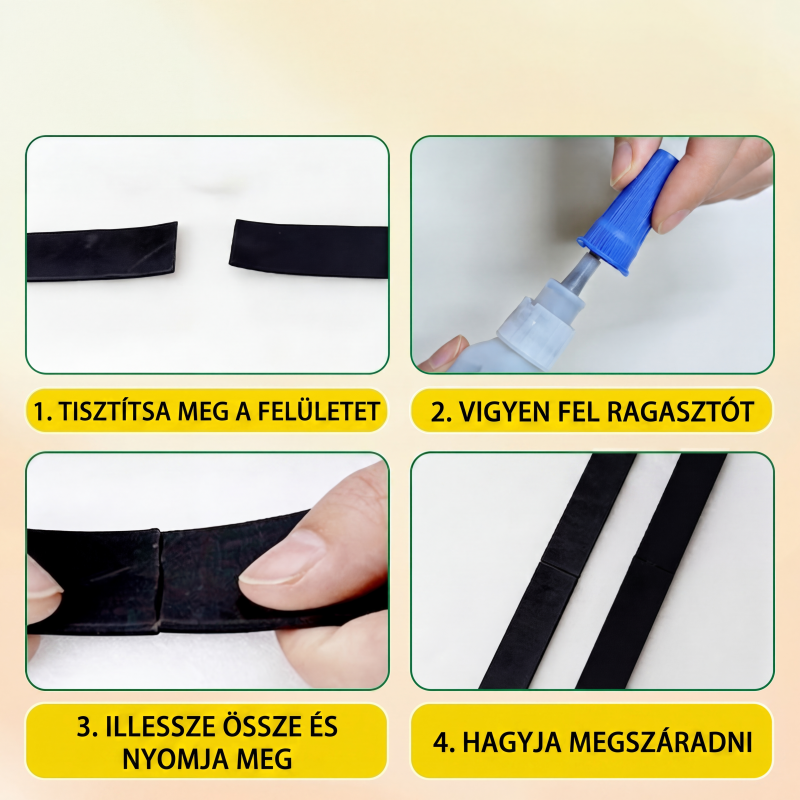 1. TISZTÍTSA MEG A FELÜLETET

2. VIGYEN FEL RAGASZTÓT

3. ILLESSZE ÖSSZE ÉS NYOMJA MEG

4. HAGYJA MEGSZÁRADNI