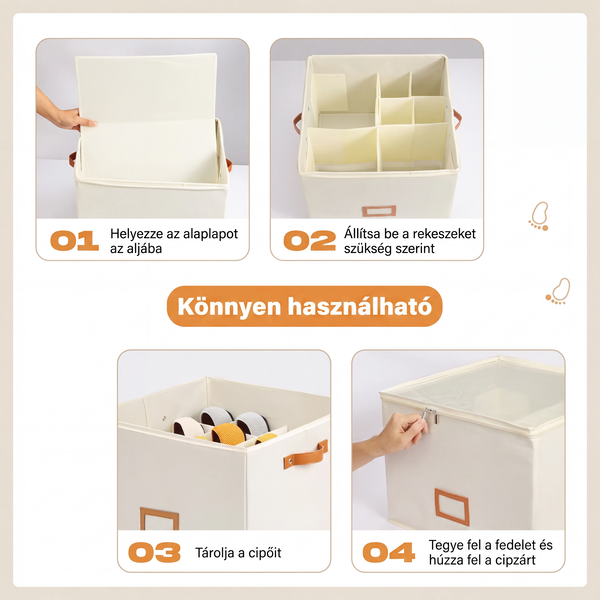 01 Helyezze az alaplapot az aljába

02 Állítsa be a rekeszeket szükség szerint

Könnyen használható

03 Tárolja a cipőit

04 Tegye fel a fedelet és húzza fel a cipzárt